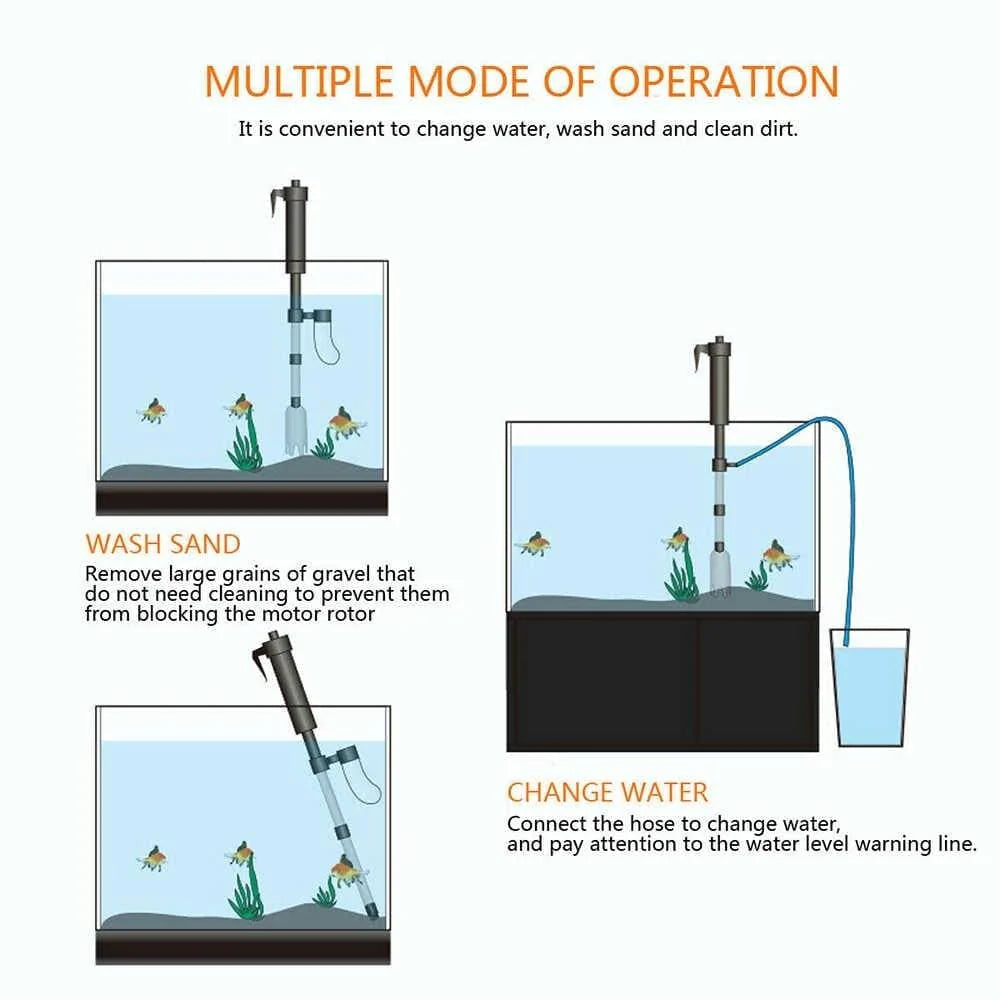 MULTIPLE MODE OF OPERATION

It is convenient to change water, wash sand and clean dirt.

WASH SAND

Remove large grains of gravel that do not need cleaning to prevent them from blocking the motor rotor

CHANGE WATER

Connect the hose to change water, and pay attention to the water level warning line.